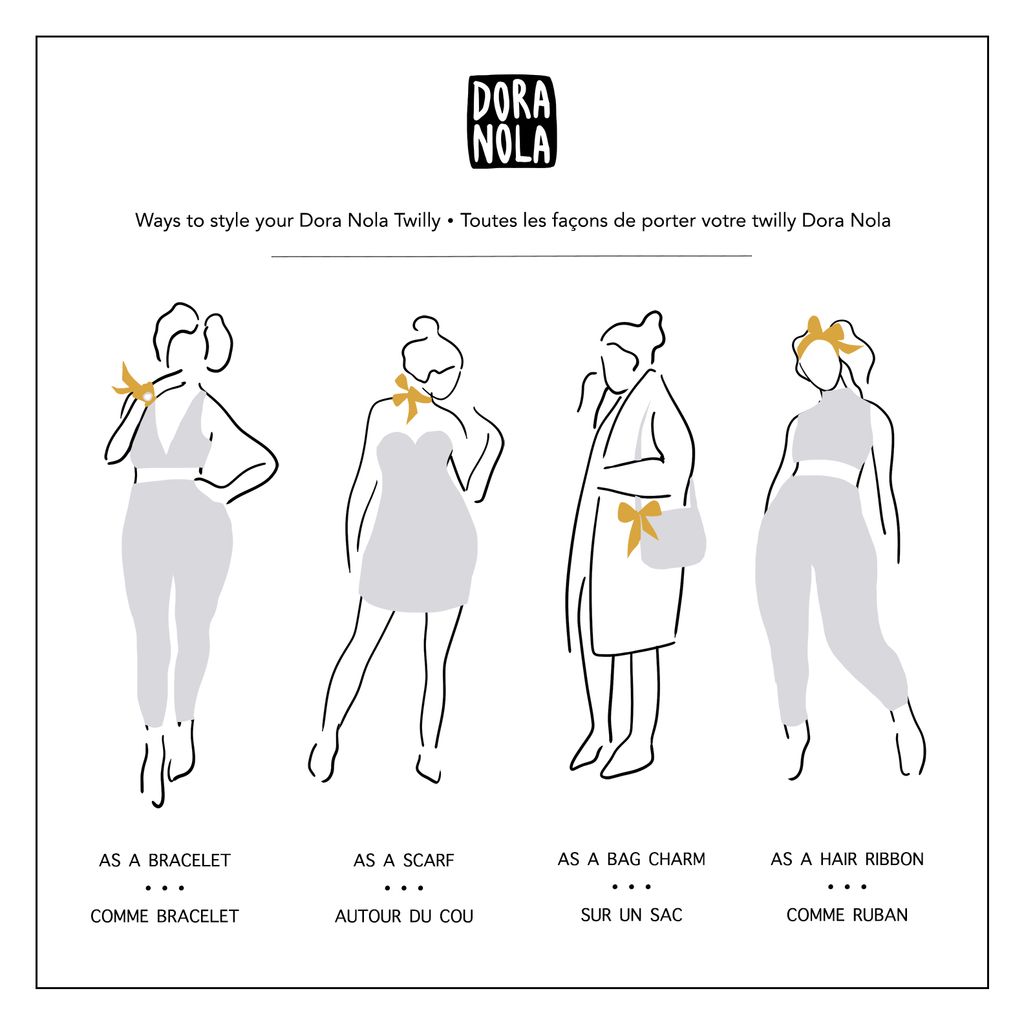 DORA
NOLA

Ways to style your Dora Nola Twilly • Toutes les façons de porter votre twilly Dora Nola

AS A BRACELET
• • •
COMME BRACELET

AS A SCARF
• • •
AUTOUR DU COU

AS A BAG CHARM
• • •
SUR UN SAC

AS A HAIR RIBBON
• • •
COMME RUBAN